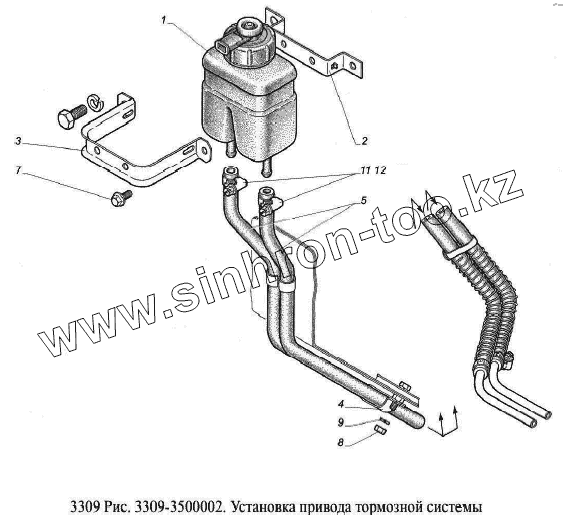 1

2

3

7

11 12

5

4

9

8

www.sinhron-too.kz

3309 Рис. 3309-3500002. Установка привода тормозной системы